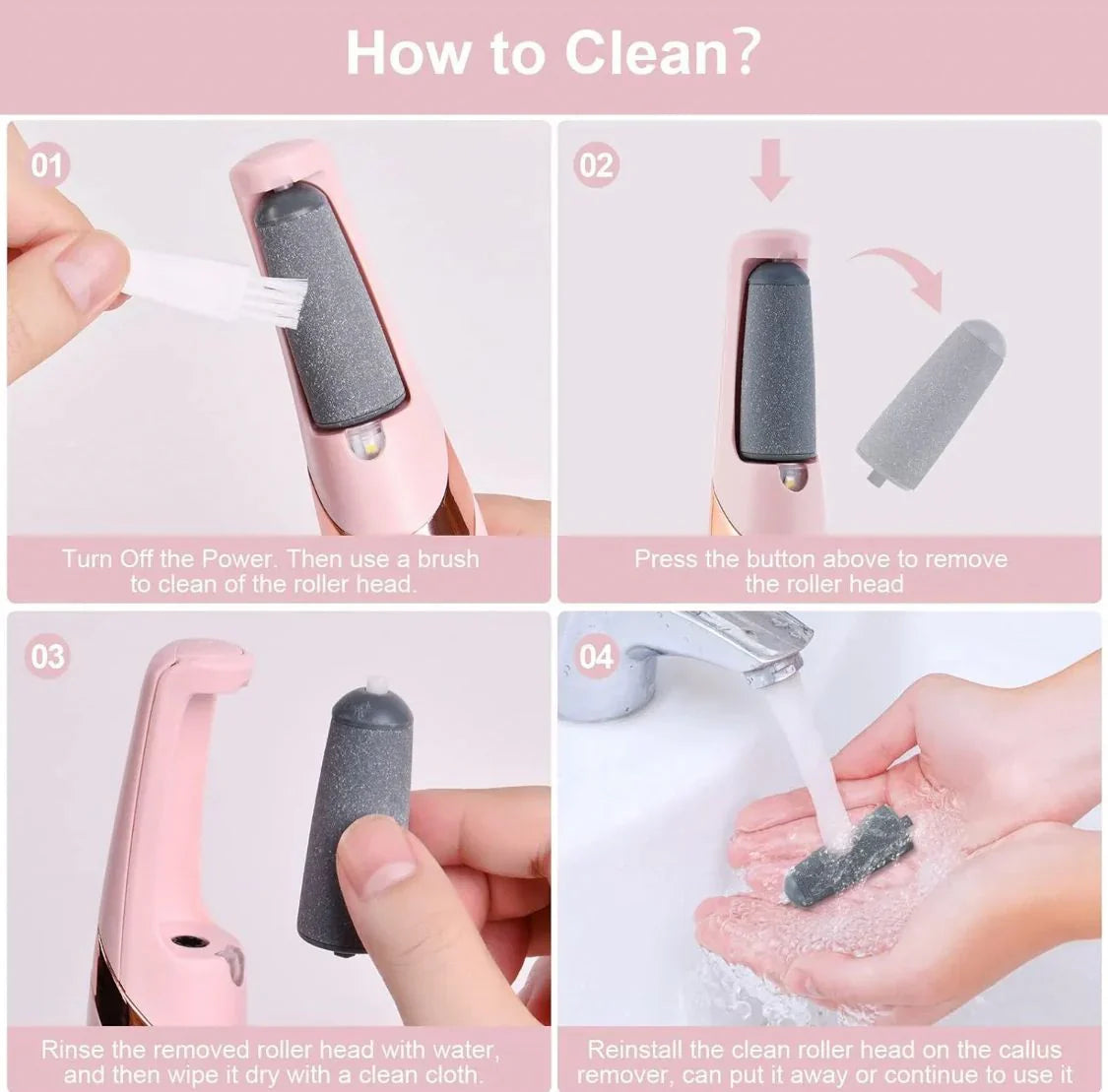 How to Clean?

01

Turn Off the Power. Then use a brush to clean of the roller head.

02

Press the button above to remove the roller head

03

Rinse the removed roller head with water, and then wipe it dry with a clean cloth.

04

Reinstall the clean roller head on the callus remover, can put it away or continue to use it