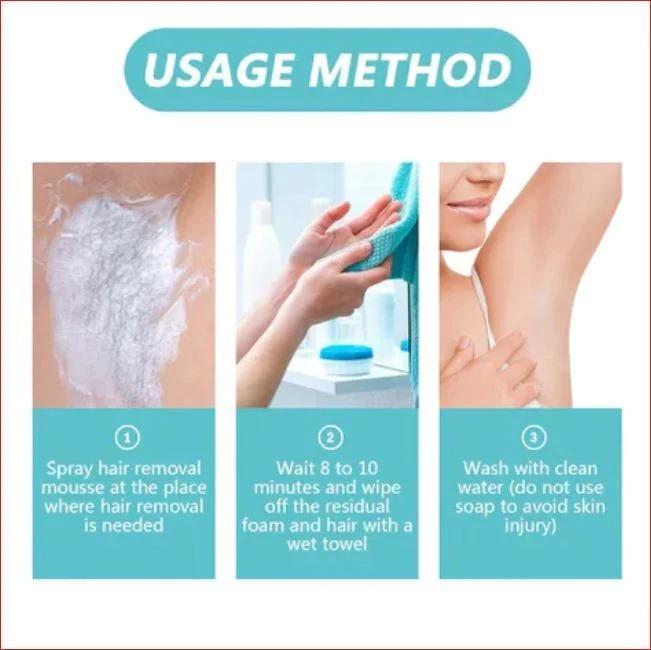 USAGE METHOD

①
Spray hair removal mousse at the place where hair removal is needed

②
Wait 8 to 10 minutes and wipe off the residual foam and hair with a wet towel

③
Wash with clean water (do not use soap to avoid skin injury)